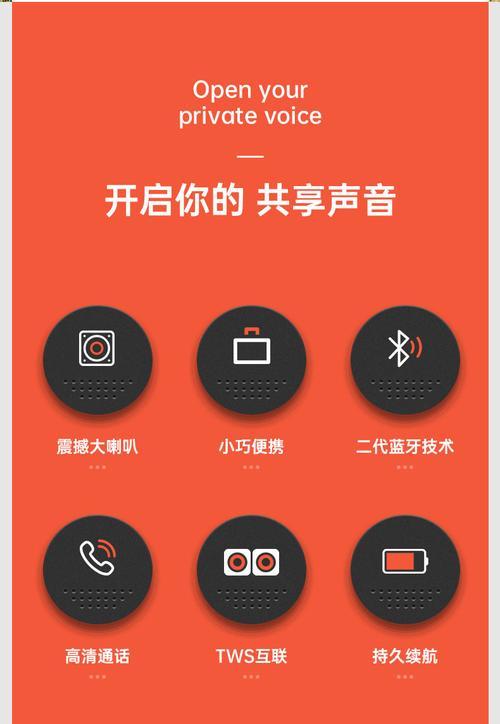 Open your private voice

开启你的 共享声音

震撼大喇叭

小巧便携

二代蓝牙技术

高清通话

TWS互联

持久续航